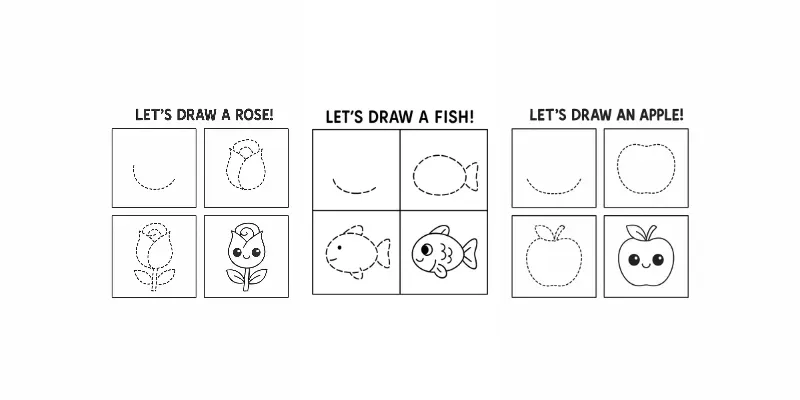 LET'S DRAW A ROSE!

LET'S DRAW A FISH!

LET'S DRAW AN APPLE!