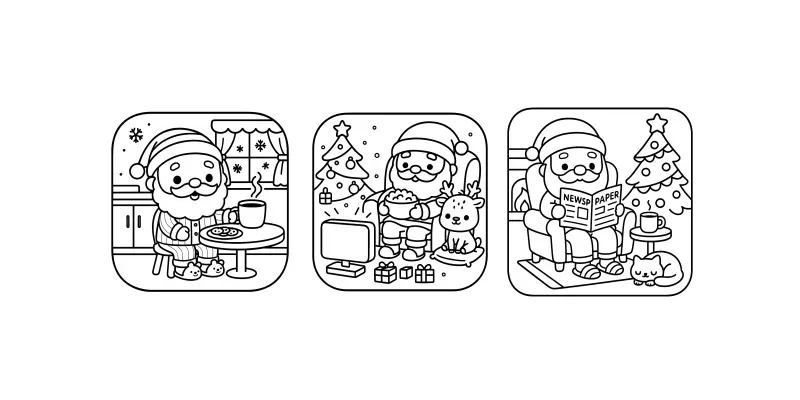 NEWSP PAPER