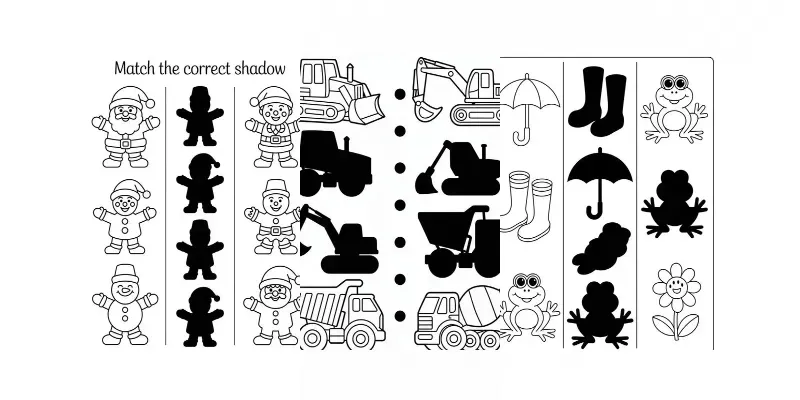 Match the correct shadow