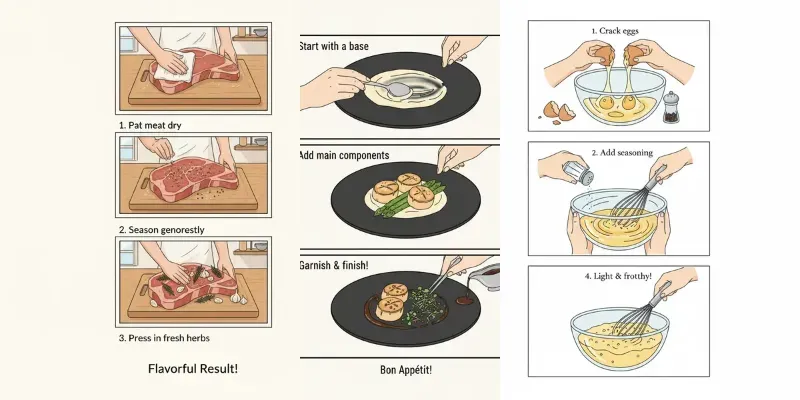 1. Pat meat dry

2. Season genorestly

3. Press in fresh herbs

Flavorful Result!

Start with a base

Add main components

Garnish & finish!

Bon Appétit!

1. Crack eggs

2. Add seasoning

4. Light & frothy!