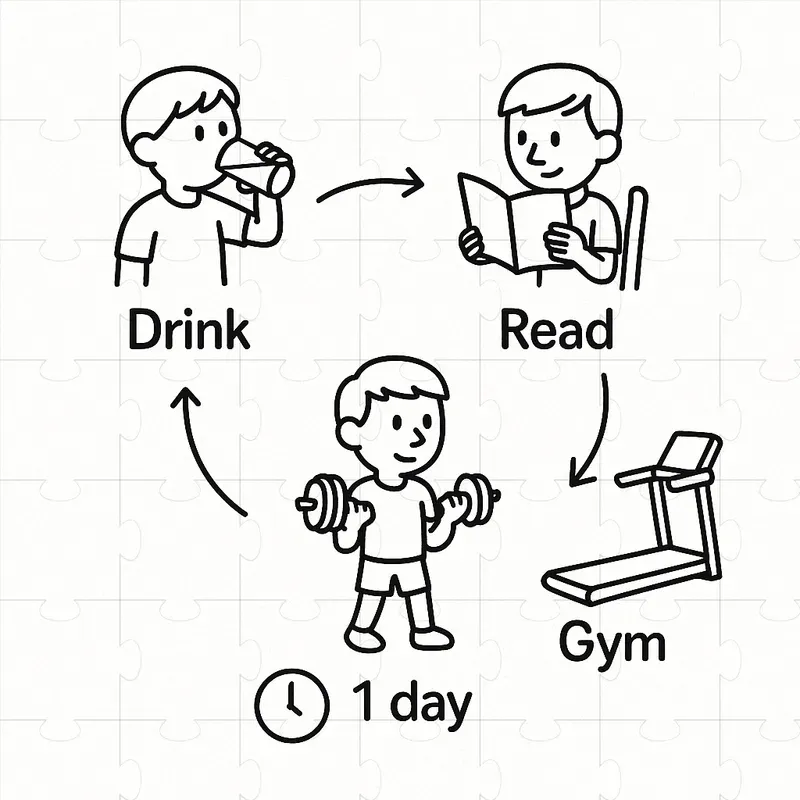 Drink

Read

Gym

1 day