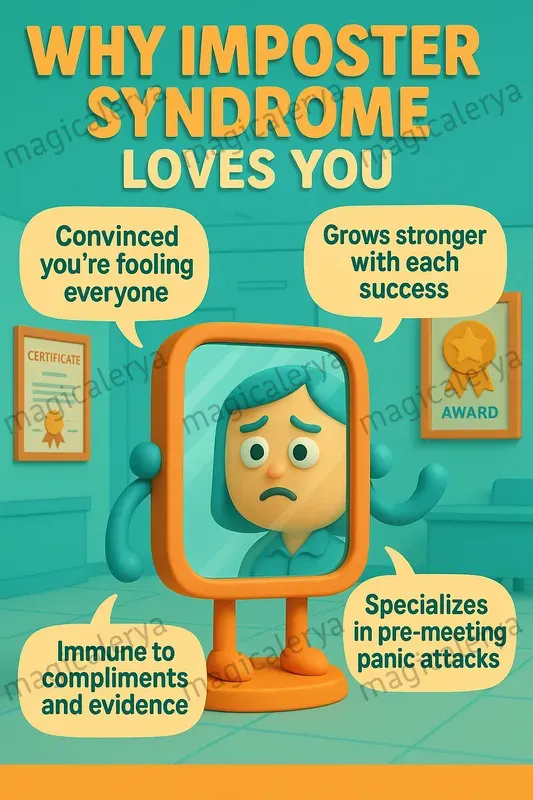 WHY IMPOSTER SYNDROME LOVES YOU

Convinced you're fooling everyone

Grows stronger with each success

CERTIFICATE

AWARD

Immune to compliments and evidence

Specializes in pre-meeting panic attacks

magicalerya