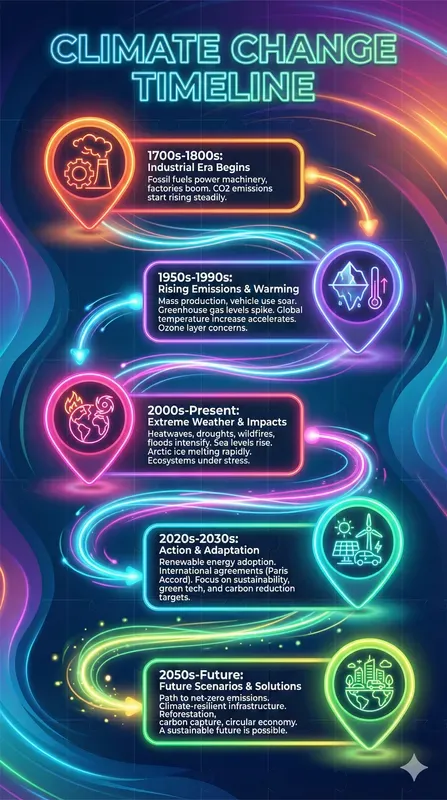 CLIMATE CHANGE TIMELINE

1700s-1800s:
Industrial Era Begins
Fossil fuels power machinery, factories boom. CO2 emissions start rising steadily.

1950s-1990s:
Rising Emissions & Warming
Mass production, vehicle use soar. Greenhouse gas levels spike. Global temperature increase accelerates. Ozone layer concerns.

2000s-Present:
Extreme Weather & Impacts
Heatwaves, droughts, wildfires, floods intensify. Sea levels rise. Arctic ice melting rapidly. Ecosystems under stress.

2020s-2030s:
Action & Adaptation
Renewable energy adoption. International agreements (Paris Accord). Focus on sustainability, green tech, and carbon reduction targets.

2050s-Future:
Future Scenarios & Solutions
Path to net-zero emissions. Climate-resilient infrastructure. Reforestation, carbon capture, circular economy. A sustainable future is possible.