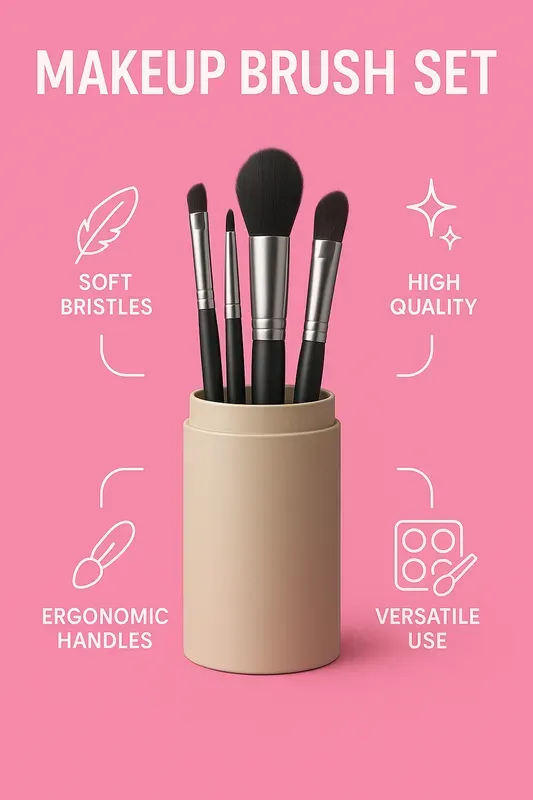 MAKEUP BRUSH SET

SOFT BRISTLES

HIGH QUALITY

ERGONOMIC HANDLES

VERSATILE USE