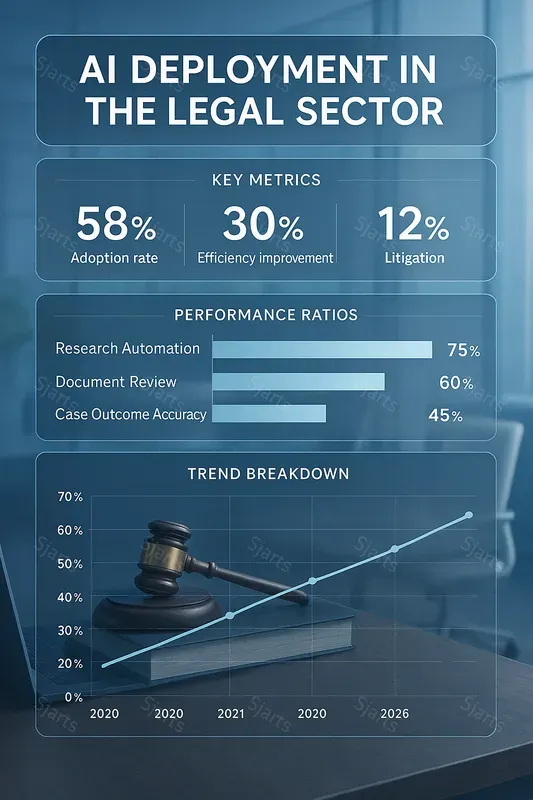 AI DEPLOYMENT IN THE LEGAL SECTOR

KEY METRICS

58%
Adoption rate

30%
Efficiency improvement

12%
Litigation

PERFORMANCE RATIOS

Research Automation 75%
Document Review 60%
Case Outcome Accuracy 45%

TREND BREAKDOWN

70%
60%
50%
40%
30%
20%
0%

2020 2020 2021 2020 2026

Sjarts