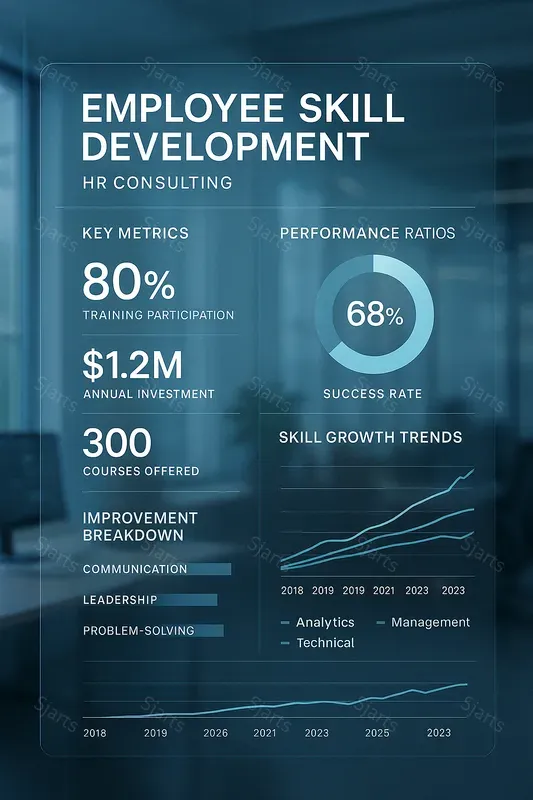 EMPLOYEE SKILL DEVELOPMENT

HR CONSULTING

KEY METRICS

80%
TRAINING PARTICIPATION

$1.2M
ANNUAL INVESTMENT

300
COURSES OFFERED

IMPROVEMENT BREAKDOWN

COMMUNICATION

LEADERSHIP

PROBLEM-SOLVING

PERFORMANCE RATIOS

68%

SUCCESS RATE

SKILL GROWTH TRENDS

2018 2019 2019 2021 2023 2023

Analytics
Management
Technical

2018 2019 2026 2021 2023 2025 2023

Sjarts