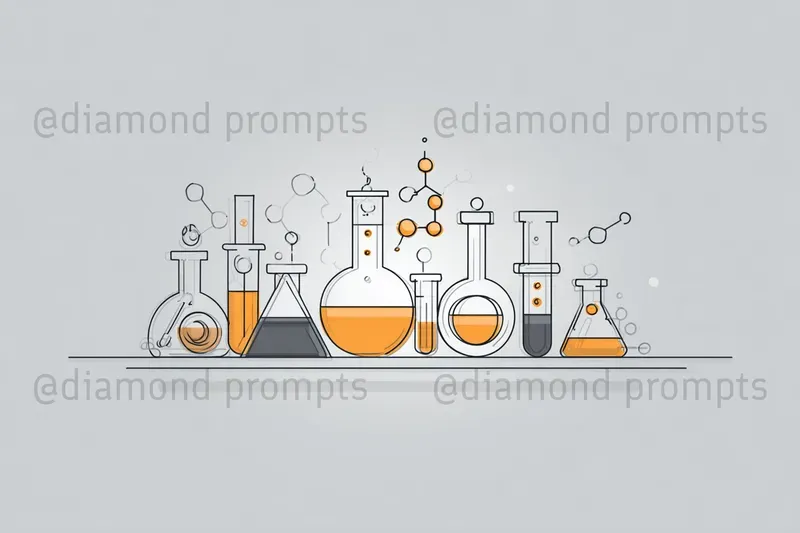 @diamond prompts @diamond prompts

@diamond prompts @diamond prompts