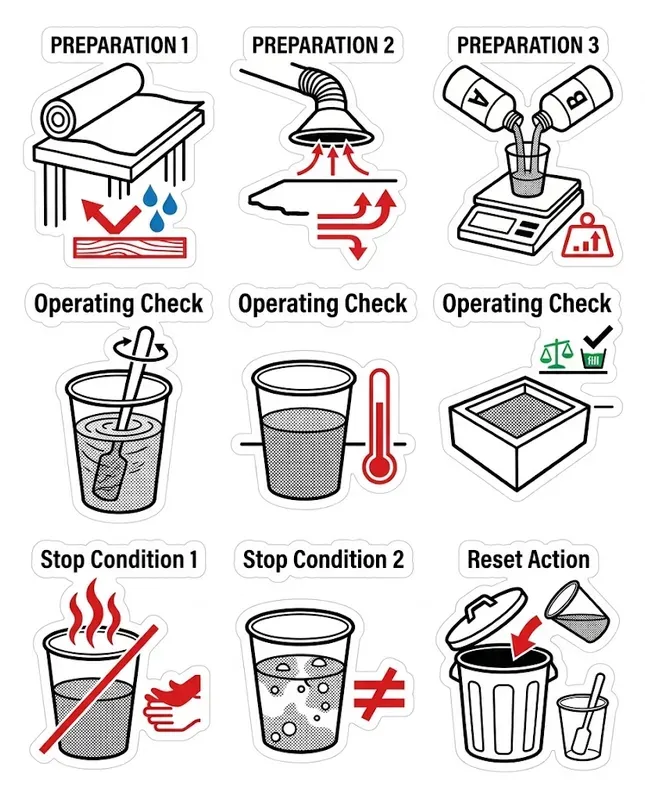 PREPARATION 1

PREPARATION 2

PREPARATION 3

A

B

Operating Check

Operating Check

Operating Check

fill

Stop Condition 1

Stop Condition 2

Reset Action