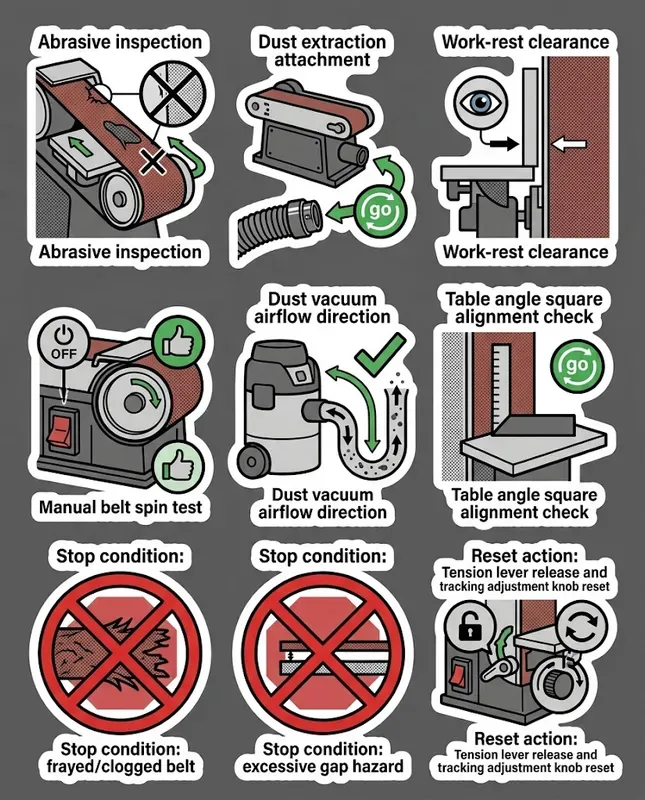 Abrasive inspection

Abrasive inspection

Dust extraction attachment

go

Work-rest clearance

Work-rest clearance

OFF

Manual belt spin test

Dust vacuum airflow direction

Dust vacuum airflow direction

Table angle square alignment check

go

Table angle square alignment check

Stop condition:

Stop condition: frayed/clogged belt

Stop condition:

Stop condition: excessive gap hazard

Reset action: Tension lever release and tracking adjustment knob reset

Reset action: Tension lever release and tracking adjustment knob reset