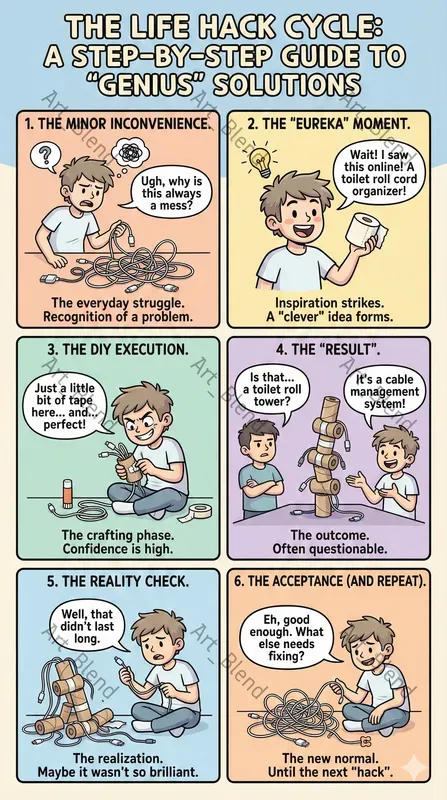 THE LIFE HACK CYCLE: A STEP-BY-STEP GUIDE TO "GENIUS" SOLUTIONS

1. THE MINOR INCONVENIENCE.

?

Ugh, why is this always a mess?

The everyday struggle. Recognition of a problem.

2. THE "EUREKA" MOMENT.

Wait! I saw this online! A toilet roll cord organizer!

Inspiration strikes. A "clever" idea forms.

3. THE DIY EXECUTION.

Just a little bit of tape here... and... perfect!

The crafting phase. Confidence is high.

4. THE "RESULT".

Is that... a toilet roll tower?

It's a cable management system!

The outcome. Often questionable.

5. THE REALITY CHECK.

Well, that didn't last long.

The realization. Maybe it wasn't so brilliant.

6. THE ACCEPTANCE (AND REPEAT).

Eh, good enough. What else needs fixing?

The new normal. Until the next "hack".

Art_Blend Art_Blend Art_Blend Art_Blend Art_Blend Art_Blend Art_Blend Art_Blend