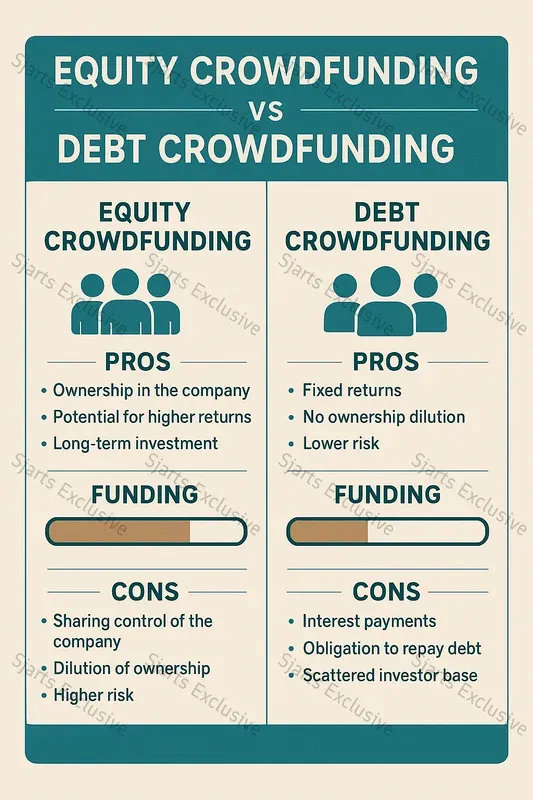 EQUITY CROWDFUNDING
VS
DEBT CROWDFUNDING

EQUITY CROWDFUNDING

PROS
• Ownership in the company
• Potential for higher returns
• Long-term investment

FUNDING

CONS
• Sharing control of the company
• Dilution of ownership
• Higher risk

DEBT CROWDFUNDING

PROS
• Fixed returns
• No ownership dilution
• Lower risk

FUNDING

CONS
• Interest payments
• Obligation to repay debt
• Scattered investor base

Sjarts Exclusive