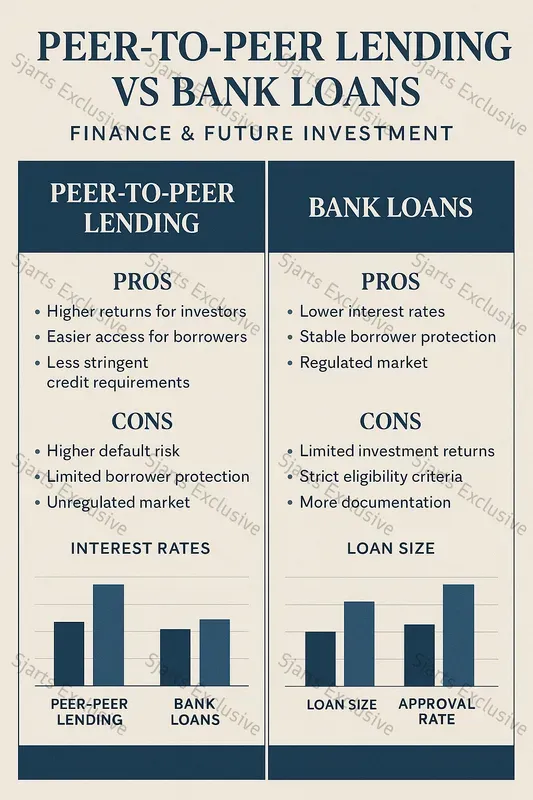 PEER-TO-PEER LENDING VS BANK LOANS

FINANCE & FUTURE INVESTMENT

PEER-TO-PEER LENDING

PROS
• Higher returns for investors
• Easier access for borrowers
• Less stringent credit requirements

CONS
• Higher default risk
• Limited borrower protection
• Unregulated market

INTEREST RATES

PEER-PEER LENDING
BANK LOANS

BANK LOANS

PROS
• Lower interest rates
• Stable borrower protection
• Regulated market

CONS
• Limited investment returns
• Strict eligibility criteria
• More documentation

LOAN SIZE

LOAN SIZE
APPROVAL RATE

Sjarts Exclusive