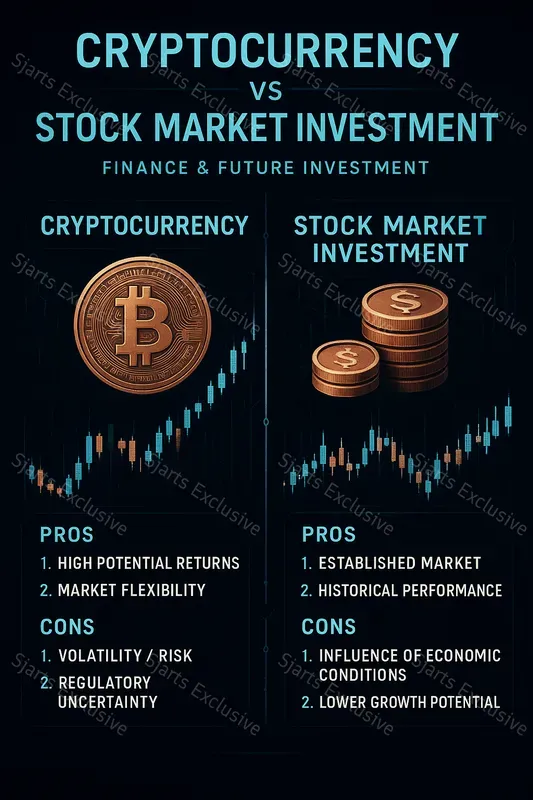 CRYPTOCURRENCY
VS
STOCK MARKET INVESTMENT

FINANCE & FUTURE INVESTMENT

CRYPTOCURRENCY

PROS
1. HIGH POTENTIAL RETURNS
2. MARKET FLEXIBILITY

CONS
1. VOLATILITY / RISK
2. REGULATORY UNCERTAINTY

STOCK MARKET INVESTMENT

PROS
1. ESTABLISHED MARKET
2. HISTORICAL PERFORMANCE

CONS
1. INFLUENCE OF ECONOMIC CONDITIONS
2. LOWER GROWTH POTENTIAL

Sjarts Exclusive