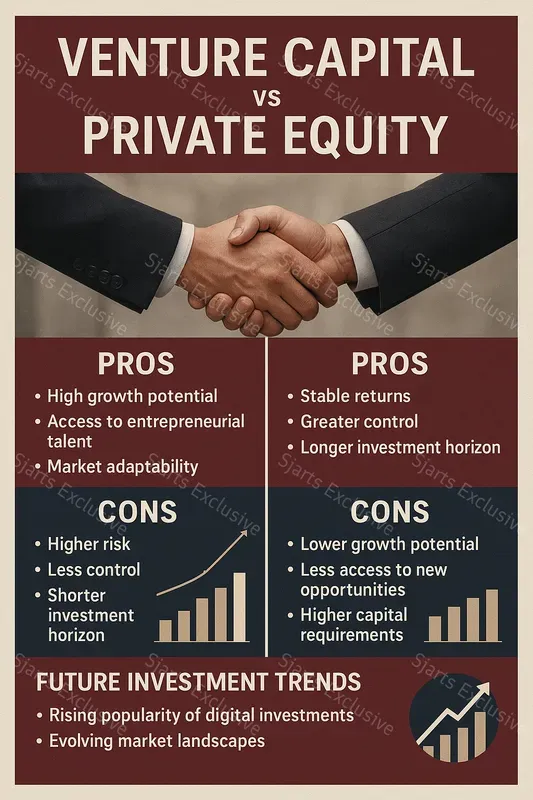 VENTURE CAPITAL
VS
PRIVATE EQUITY

Sjarts Exclusive

PROS
• High growth potential
• Access to entrepreneurial talent
• Market adaptability

CONS
• Higher risk
• Less control
• Shorter investment horizon

PROS
• Stable returns
• Greater control
• Longer investment horizon

CONS
• Lower growth potential
• Less access to new opportunities
• Higher capital requirements

FUTURE INVESTMENT TRENDS
• Rising popularity of digital investments
• Evolving market landscapes