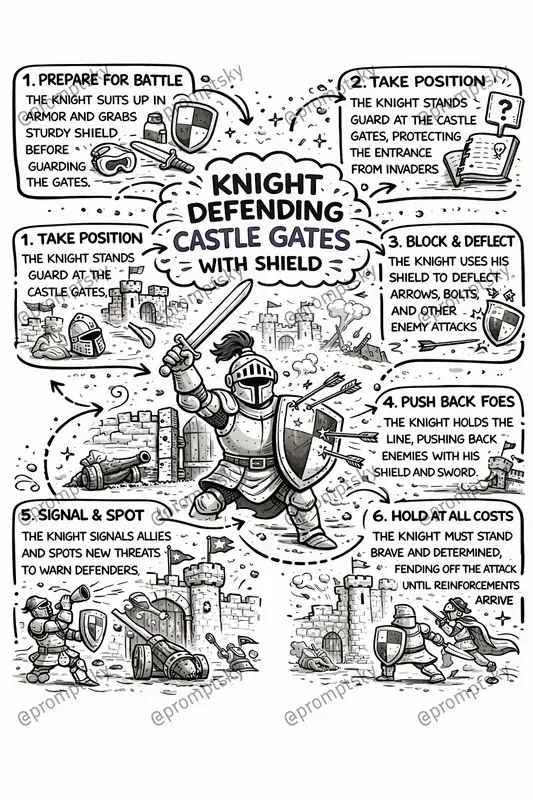 1. PREPARE FOR BATTLE
THE KNIGHT SUITS UP IN ARMOR AND GRABS STURDY SHIELD BEFORE GUARDING THE GATES.

2. TAKE POSITION
THE KNIGHT STANDS GUARD AT THE CASTLE GATES, PROTECTING THE ENTRANCE FROM INVADERS

?

KNIGHT DEFENDING CASTLE GATES WITH SHIELD

1. TAKE POSITION
THE KNIGHT STANDS GUARD AT THE CASTLE GATES,

3. BLOCK & DEFLECT
THE KNIGHT USES HIS SHIELD TO DEFLECT ARROWS, BOLTS, AND OTHER ENEMY ATTACKS

4. PUSH BACK FOES
THE KNIGHT HOLDS THE LINE, PUSHING BACK ENEMIES WITH HIS SHIELD AND SWORD.

5. SIGNAL & SPOT
THE KNIGHT SIGNALS ALLIES AND SPOTS NEW THREATS TO WARN DEFENDERS,

6. HOLD AT ALL COSTS
THE KNIGHT MUST STAND BRAVE AND DETERMINED, FENDING OFF THE ATTACK UNTIL REINFORCEMENTS ARRIVE

@promptsky @promptsky @promptsky @promptsky @promptsky @promptsky @promptsky @promptsky @promptsky @promptsky @promptsky @promptsky