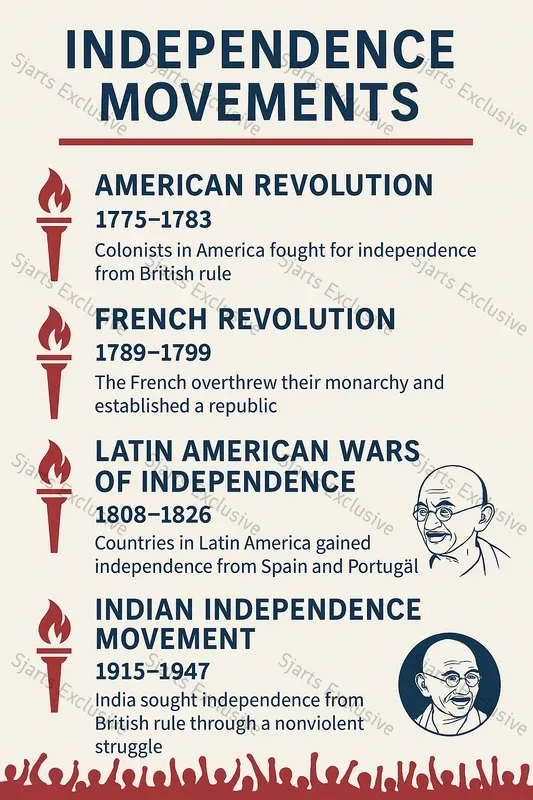 INDEPENDENCE MOVEMENTS

AMERICAN REVOLUTION
1775–1783
Colonists in America fought for independence from British rule

FRENCH REVOLUTION
1789–1799
The French overthrew their monarchy and established a republic

LATIN AMERICAN WARS OF INDEPENDENCE
1808–1826
Countries in Latin America gained independence from Spain and Portugäl

INDIAN INDEPENDENCE MOVEMENT
1915–1947
India sought independence from British rule through a nonviolent struggle

Sjarts Exclusive