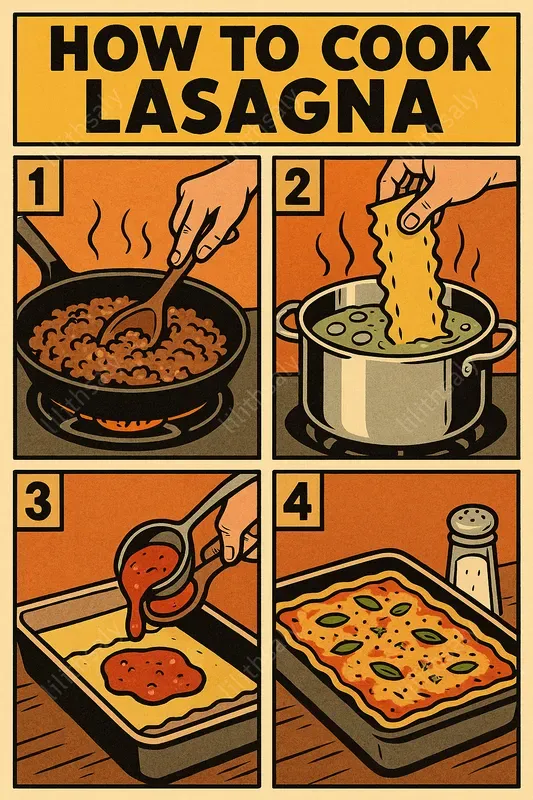 HOW TO COOK LASAGNA

1

2

3

4