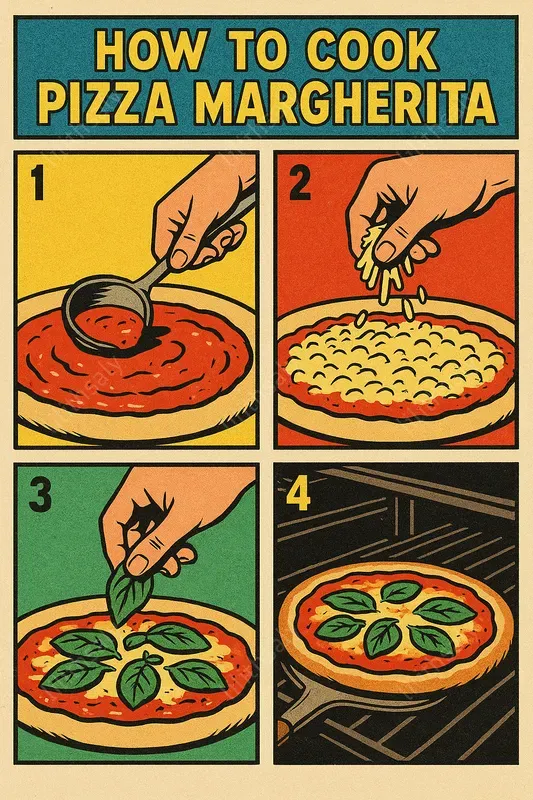 HOW TO COOK PIZZA MARGHERITA

1

2

3

4