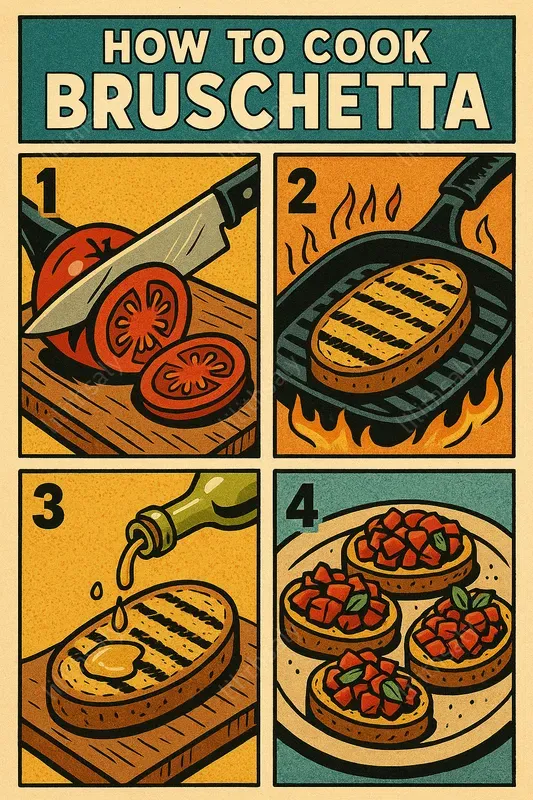 HOW TO COOK
BRUSCHETTA

1

2

3

4