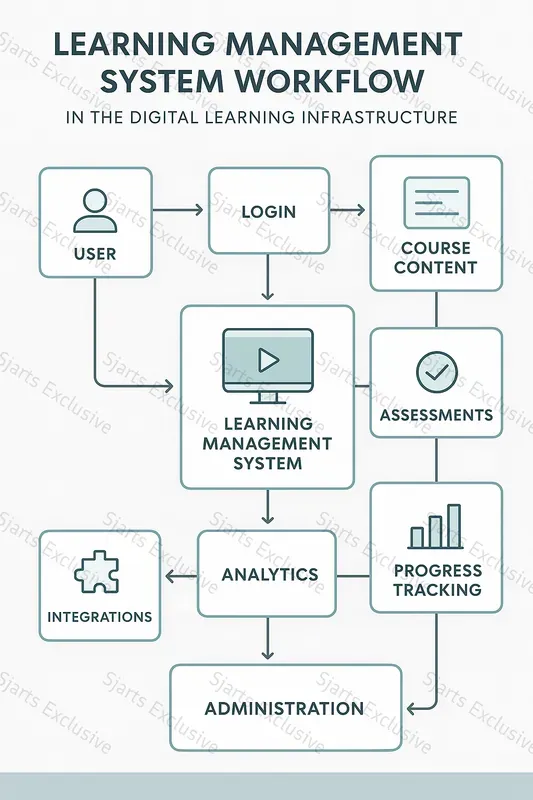 LEARNING MANAGEMENT SYSTEM WORKFLOW

IN THE DIGITAL LEARNING INFRASTRUCTURE

USER

LOGIN

COURSE CONTENT

LEARNING MANAGEMENT SYSTEM

ASSESSMENTS

INTEGRATIONS

ANALYTICS

PROGRESS TRACKING

ADMINISTRATION

Sjarts Exclusive