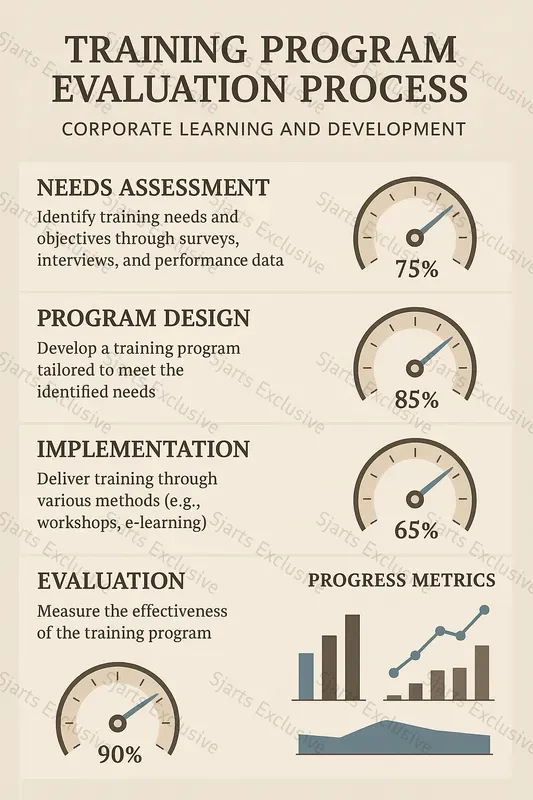 TRAINING PROGRAM EVALUATION PROCESS

CORPORATE LEARNING AND DEVELOPMENT

NEEDS ASSESSMENT

Identify training needs and objectives through surveys, interviews, and performance data

75%

PROGRAM DESIGN

Develop a training program tailored to meet the identified needs

85%

IMPLEMENTATION

Deliver training through various methods (e.g., workshops, e-learning)

65%

EVALUATION

Measure the effectiveness of the training program

90%

PROGRESS METRICS

Sjarts Exclusive