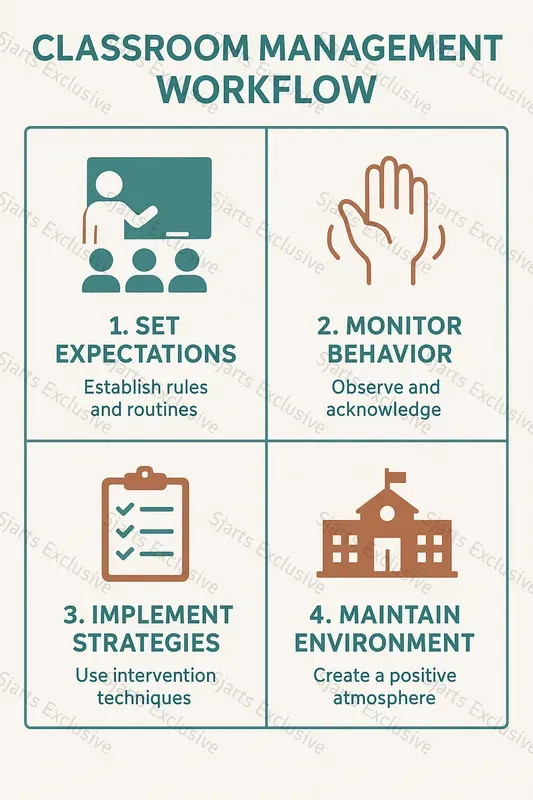 CLASSROOM MANAGEMENT WORKFLOW

1. SET EXPECTATIONS
Establish rules and routines

2. MONITOR BEHAVIOR
Observe and acknowledge

3. IMPLEMENT STRATEGIES
Use intervention techniques

4. MAINTAIN ENVIRONMENT
Create a positive atmosphere

Sjarts Exclusive