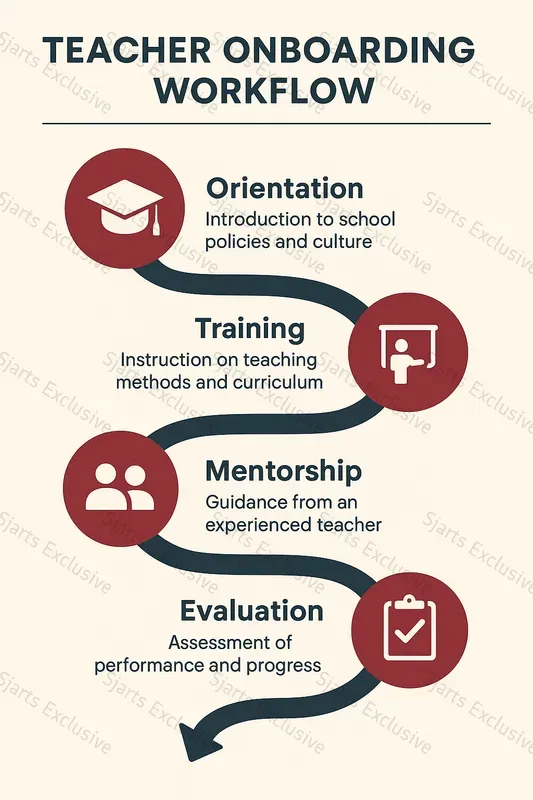 TEACHER ONBOARDING WORKFLOW

Orientation
Introduction to school policies and culture

Training
Instruction on teaching methods and curriculum

Mentorship
Guidance from an experienced teacher

Evaluation
Assessment of performance and progress

Sjarts Exclusive