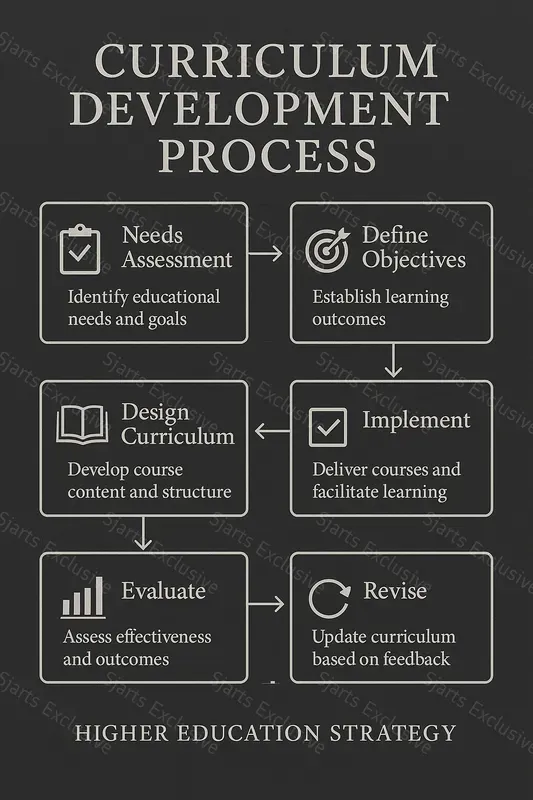 CURRICULUM DEVELOPMENT PROCESS

Needs Assessment

Identify educational needs and goals

Define Objectives

Establish learning outcomes

Design Curriculum

Develop course content and structure

Implement

Deliver courses and facilitate learning

Evaluate

Assess effectiveness and outcomes

Revise

Update curriculum based on feedback

HIGHER EDUCATION STRATEGY

Sjarts Exclusive