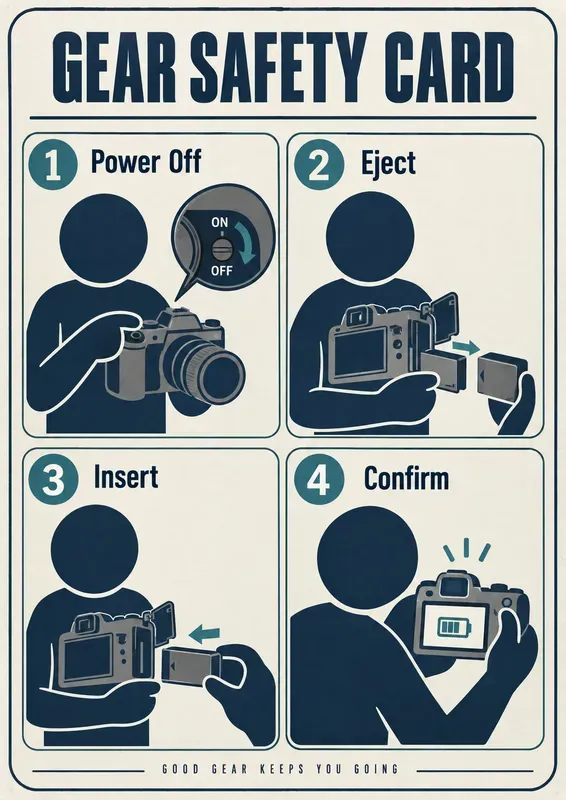 GEAR SAFETY CARD

1 Power Off

ON

OFF

2 Eject

3 Insert

4 Confirm

GOOD GEAR KEEPS YOU GOING