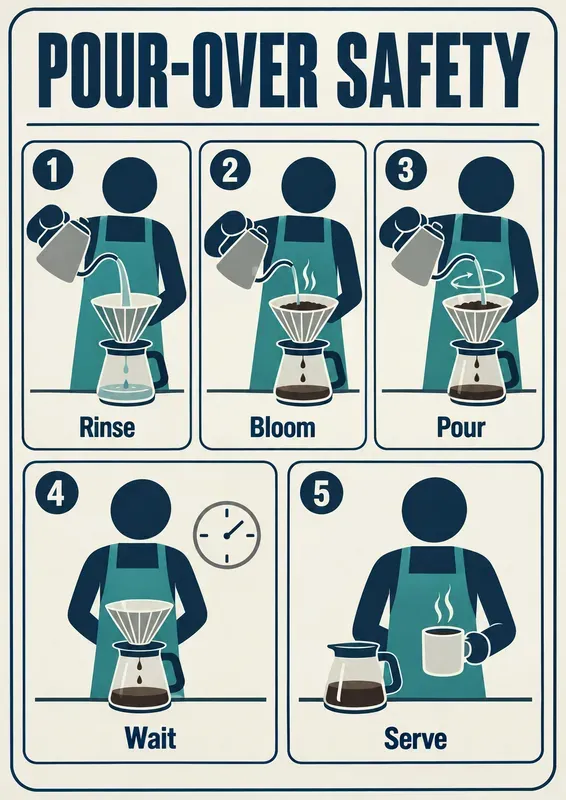 POUR-OVER SAFETY

1
Rinse

2
Bloom

3
Pour

4
Wait

5
Serve