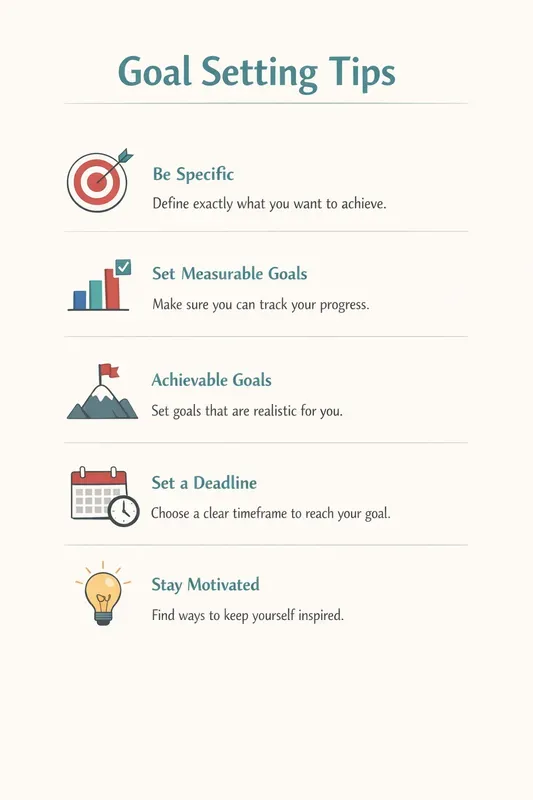 Goal Setting Tips

Be Specific

Define exactly what you want to achieve.

Set Measurable Goals

Make sure you can track your progress.

Achievable Goals

Set goals that are realistic for you.

Set a Deadline

Choose a clear timeframe to reach your goal.

Stay Motivated

Find ways to keep yourself inspired.