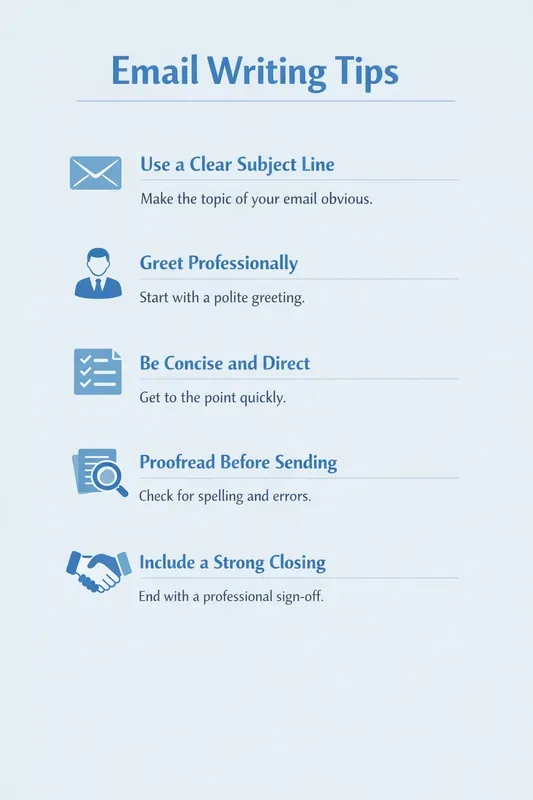 Email Writing Tips

Use a Clear Subject Line

Make the topic of your email obvious.

Greet Professionally

Start with a polite greeting.

Be Concise and Direct

Get to the point quickly.

Proofread Before Sending

Check for spelling and errors.

Include a Strong Closing

End with a professional sign-off.