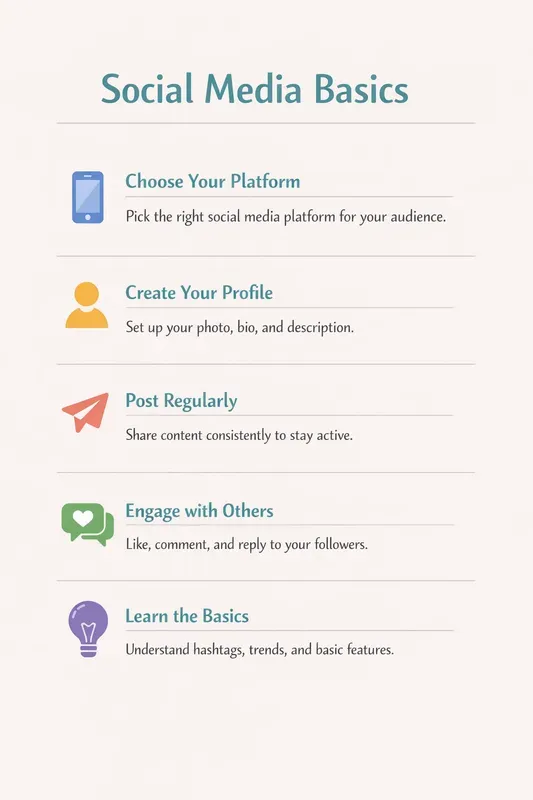 Social Media Basics

Choose Your Platform

Pick the right social media platform for your audience.

Create Your Profile

Set up your photo, bio, and description.

Post Regularly

Share content consistently to stay active.

Engage with Others

Like, comment, and reply to your followers.

Learn the Basics

Understand hashtags, trends, and basic features.