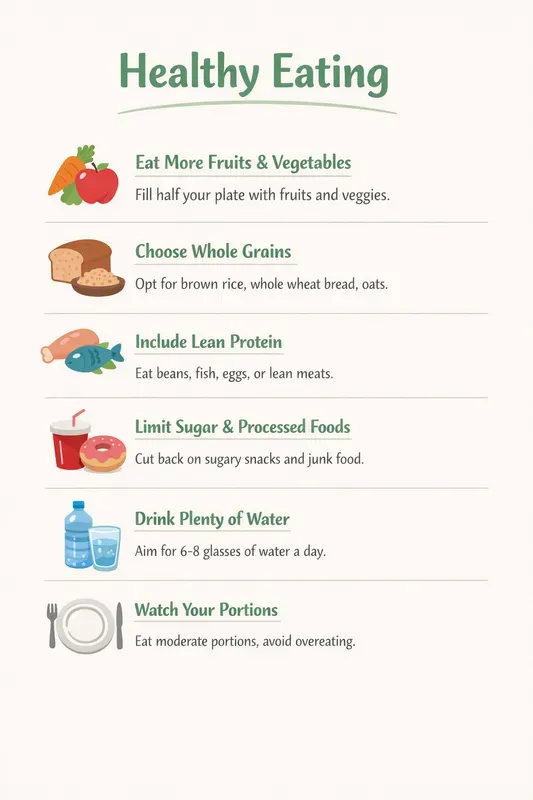 Healthy Eating

Eat More Fruits & Vegetables
Fill half your plate with fruits and veggies.

Choose Whole Grains
Opt for brown rice, whole wheat bread, oats.

Include Lean Protein
Eat beans, fish, eggs, or lean meats.

Limit Sugar & Processed Foods
Cut back on sugary snacks and junk food.

Drink Plenty of Water
Aim for 6-8 glasses of water a day.

Watch Your Portions
Eat moderate portions, avoid overeating.