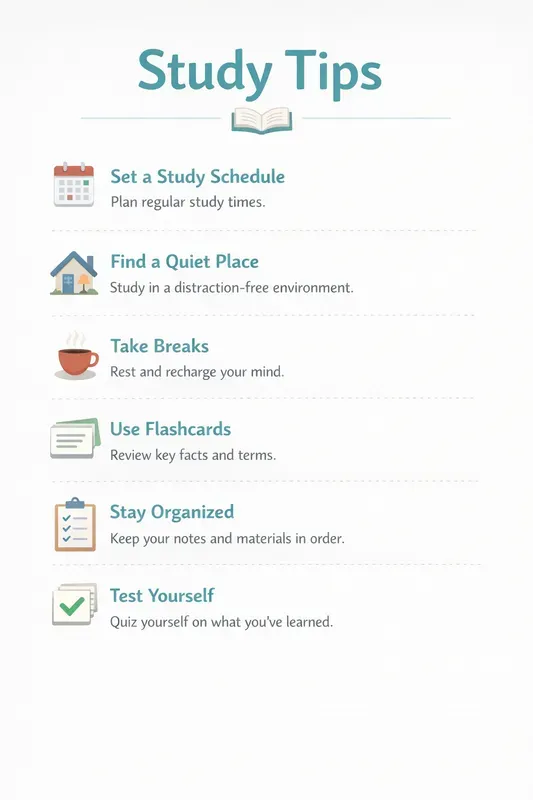 Study Tips

Set a Study Schedule
Plan regular study times.

Find a Quiet Place
Study in a distraction-free environment.

Take Breaks
Rest and recharge your mind.

Use Flashcards
Review key facts and terms.

Stay Organized
Keep your notes and materials in order.

Test Yourself
Quiz yourself on what you've learned.