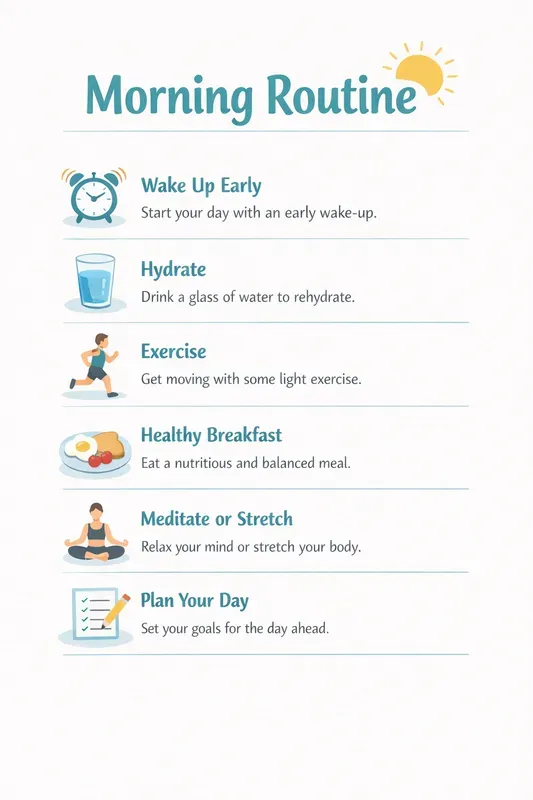 Morning Routine

Wake Up Early
Start your day with an early wake-up.

Hydrate
Drink a glass of water to rehydrate.

Exercise
Get moving with some light exercise.

Healthy Breakfast
Eat a nutritious and balanced meal.

Meditate or Stretch
Relax your mind or stretch your body.

Plan Your Day
Set your goals for the day ahead.