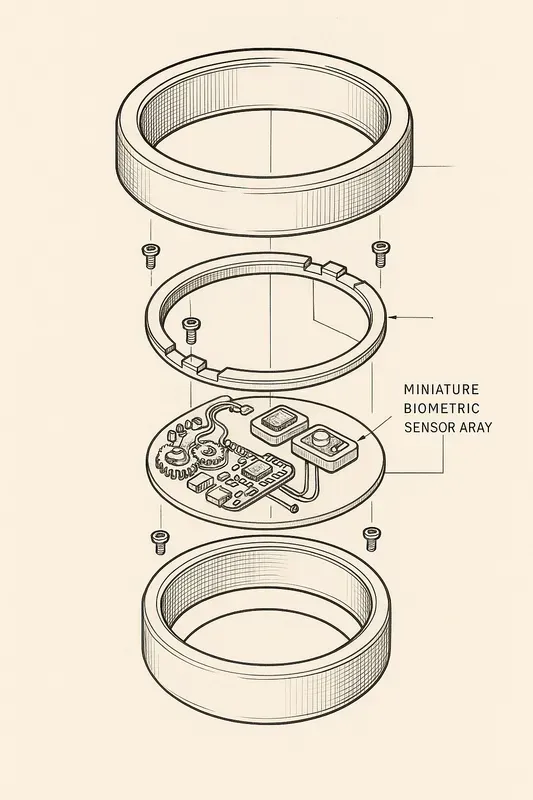 MINIATURE
BIOMETRIC
SENSOR ARAY