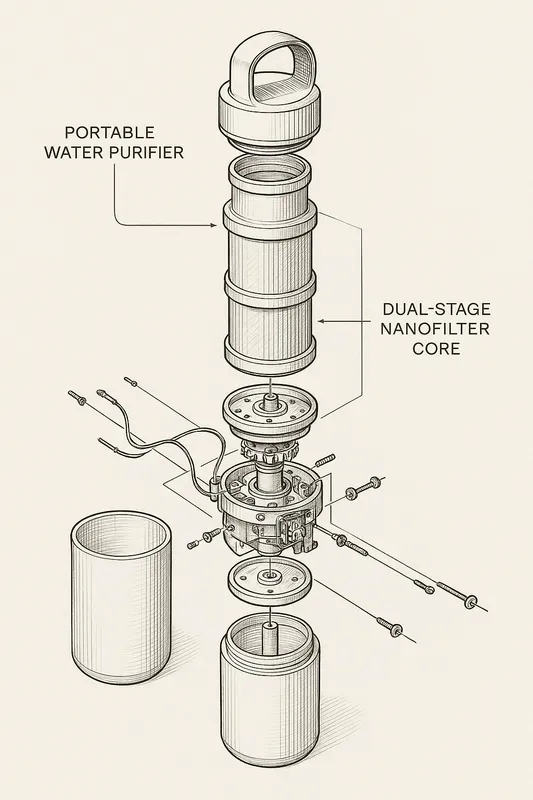 PORTABLE
WATER PURIFIER

DUAL-STAGE
NANOFILTER
CORE