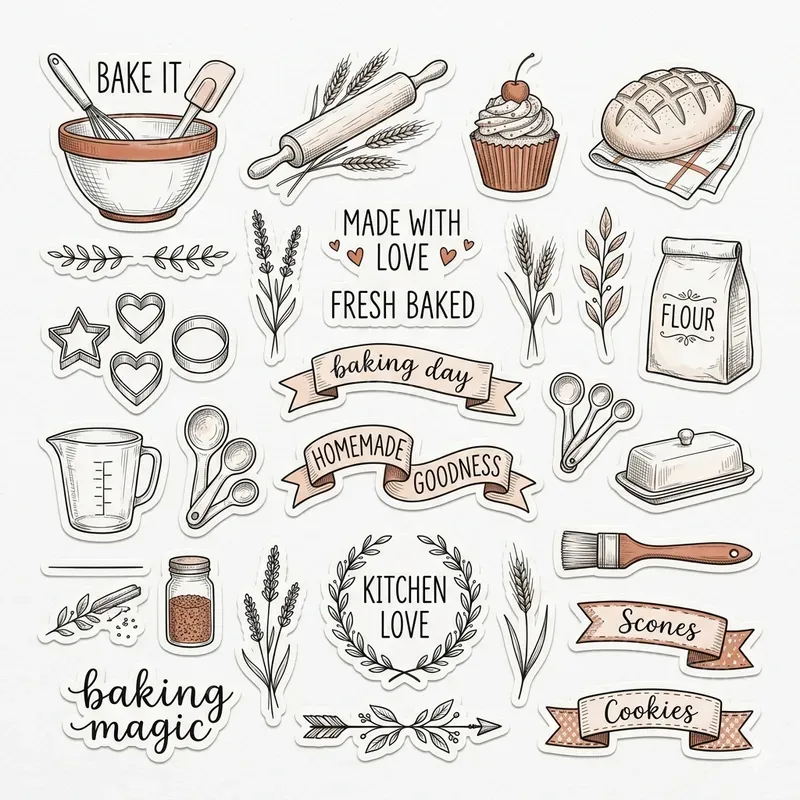 BAKE IT

MADE WITH LOVE

FRESH BAKED

FLOUR

baking day

HOMEMADE GOODNESS

KITCHEN LOVE

Scones

baking magic

Cookies