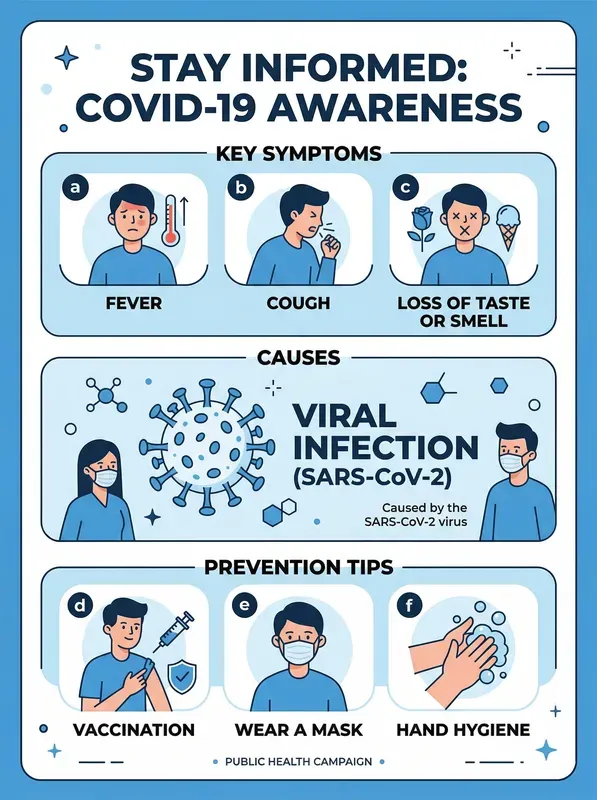 STAY INFORMED: COVID-19 AWARENESS

KEY SYMPTOMS

a

FEVER

b

COUGH

c

LOSS OF TASTE OR SMELL

CAUSES

VIRAL INFECTION (SARS-CoV-2)

Caused by the SARS-CoV-2 virus

PREVENTION TIPS

d

VACCINATION

e

WEAR A MASK

f

HAND HYGIENE

PUBLIC HEALTH CAMPAIGN