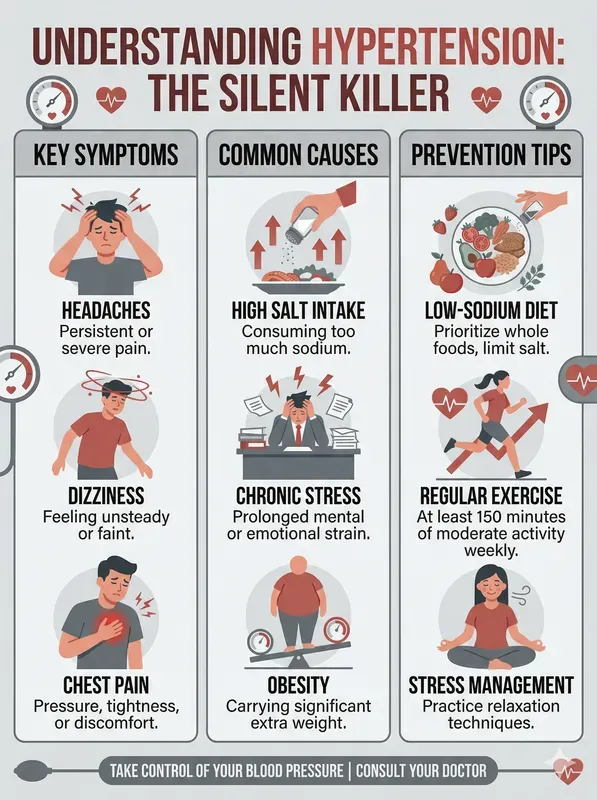 UNDERSTANDING HYPERTENSION: THE SILENT KILLER

KEY SYMPTOMS

HEADACHES
Persistent or severe pain.

DIZZINESS
Feeling unsteady or faint.

CHEST PAIN
Pressure, tightness, or discomfort.

COMMON CAUSES

HIGH SALT INTAKE
Consuming too much sodium.

CHRONIC STRESS
Prolonged mental or emotional strain.

OBESITY
Carrying significant extra weight.

PREVENTION TIPS

LOW-SODIUM DIET
Prioritize whole foods, limit salt.

REGULAR EXERCISE
At least 150 minutes of moderate activity weekly.

STRESS MANAGEMENT
Practice relaxation techniques.

TAKE CONTROL OF YOUR BLOOD PRESSURE | CONSULT YOUR DOCTOR