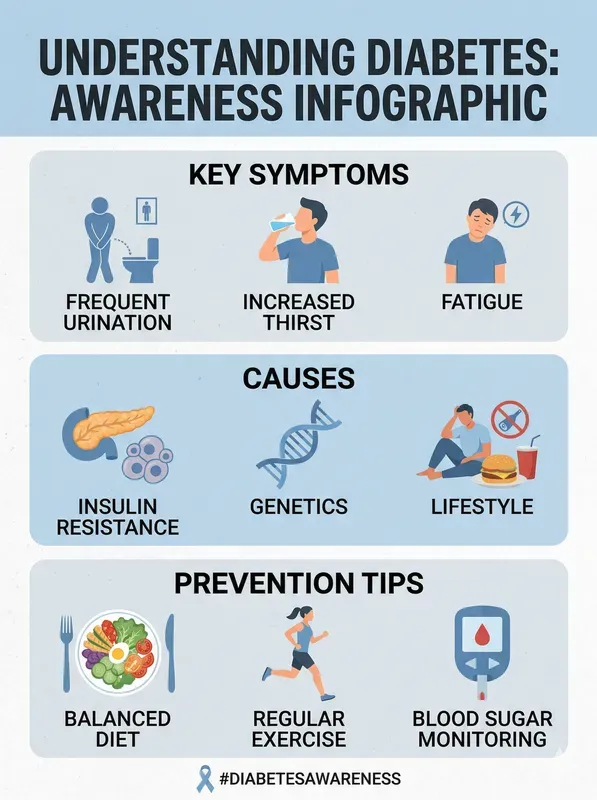 UNDERSTANDING DIABETES: AWARENESS INFOGRAPHIC

KEY SYMPTOMS

FREQUENT URINATION

INCREASED THIRST

FATIGUE

CAUSES

INSULIN RESISTANCE

GENETICS

LIFESTYLE

PREVENTION TIPS

BALANCED DIET

REGULAR EXERCISE

BLOOD SUGAR MONITORING

#DIABETESAWARENESS