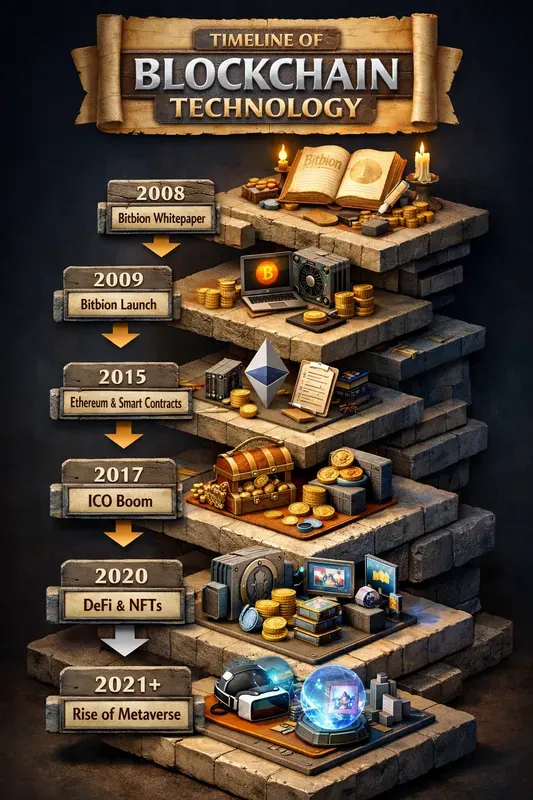 TIMELINE OF
BLOCKCHAIN
TECHNOLOGY

Bitbion

2008
Bitbion Whitepaper

2009
Bitbion Launch

2015
Ethereum & Smart Contracts

2017
ICO Boom

2020
DeFi & NFTs

2021+
Rise of Metaverse