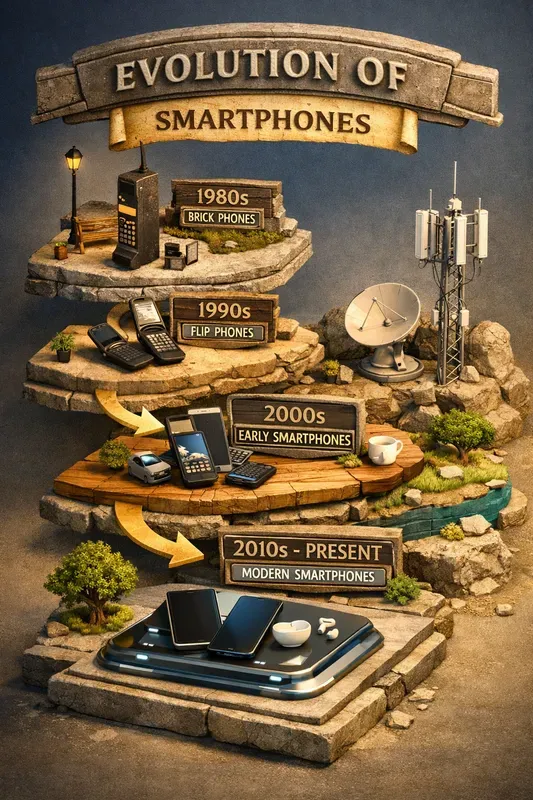 EVOLUTION OF
SMARTPHONES

1980s
BRICK PHONES

1990s
FLIP PHONES

2000s
EARLY SMARTPHONES

2010s - PRESENT
MODERN SMARTPHONES