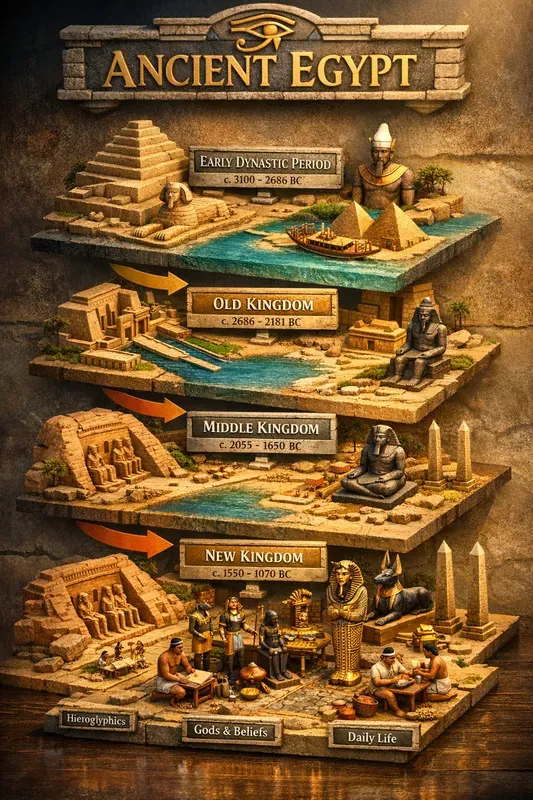 ANCIENT EGYPT

EARLY DYNASTIC PERIOD
c. 3100 – 2686 BC

OLD KINGDOM
c. 2686 – 2181 BC

MIDDLE KINGDOM
c. 2055 – 1650 BC

NEW KINGDOM
c. 1550 – 1070 BC

Hieroglyphics

Gods & Beliefs

Daily Life