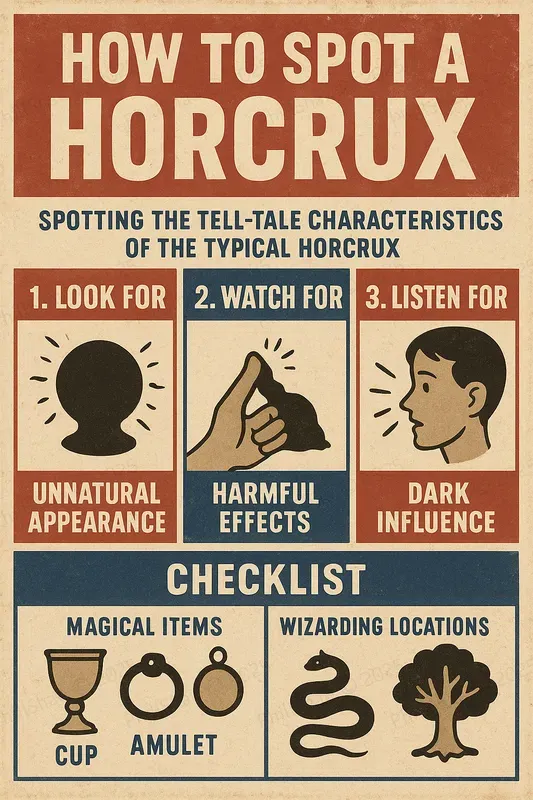 HOW TO SPOT A HORCRUX

SPOTTING THE TELL-TALE CHARACTERISTICS OF THE TYPICAL HORCRUX

1. LOOK FOR

UNNATURAL APPEARANCE

2. WATCH FOR

HARMFUL EFFECTS

3. LISTEN FOR

DARK INFLUENCE

CHECKLIST

MAGICAL ITEMS

CUP

AMULET

WIZARDING LOCATIONS