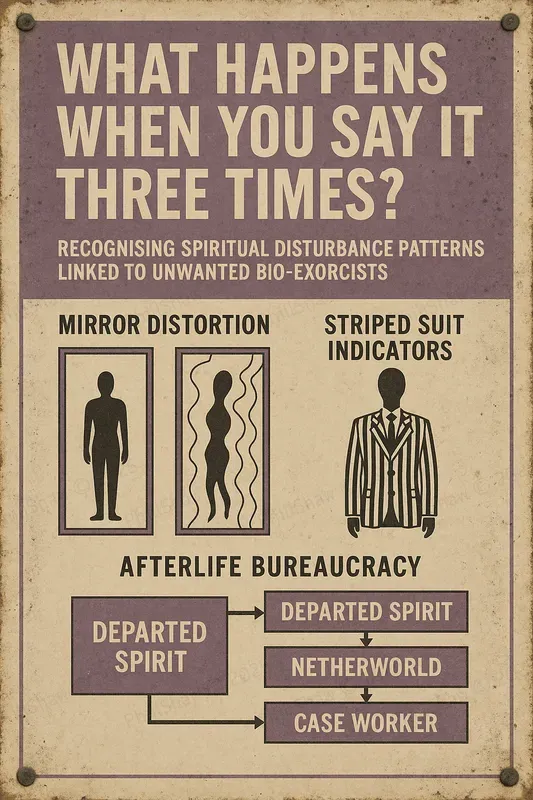 WHAT HAPPENS WHEN YOU SAY IT THREE TIMES?

RECOGNISING SPIRITUAL DISTURBANCE PATTERNS LINKED TO UNWANTED BIO-EXORCISTS

MIRROR DISTORTION

STRIPED SUIT INDICATORS

AFTERLIFE BUREAUCRACY

DEPARTED SPIRIT

DEPARTED SPIRIT

NETHERWORLD

CASE WORKER