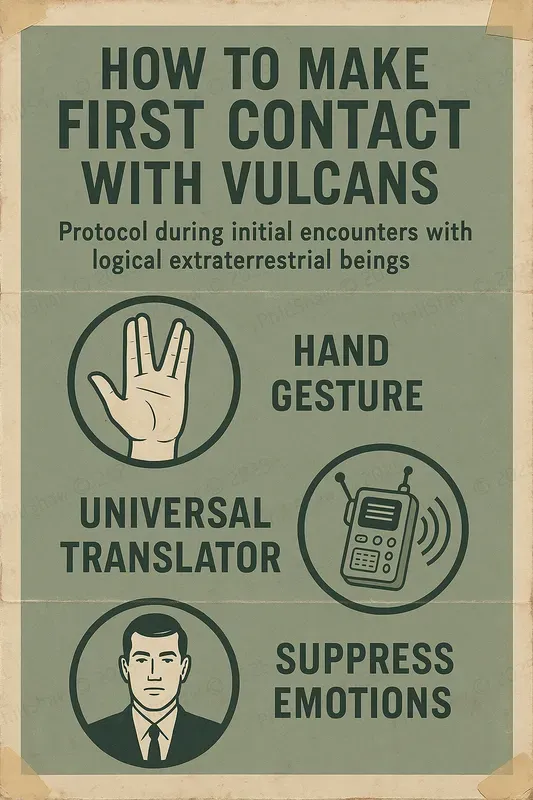 HOW TO MAKE FIRST CONTACT WITH VULCANS

Protocol during initial encounters with logical extraterrestrial beings

HAND GESTURE

UNIVERSAL TRANSLATOR

SUPPRESS EMOTIONS