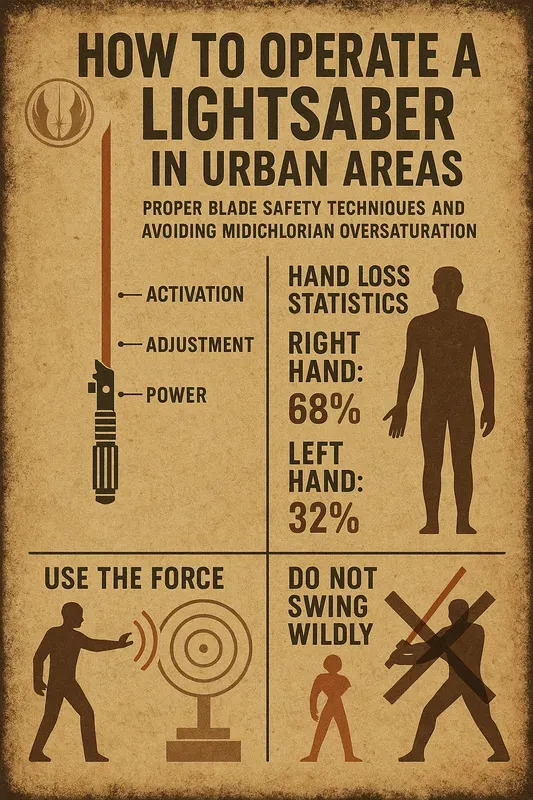 HOW TO OPERATE A LIGHTSABER IN URBAN AREAS

PROPER BLADE SAFETY TECHNIQUES AND AVOIDING MIDICHLORIAN OVERSATURATION

ACTIVATION

ADJUSTMENT

POWER

HAND LOSS STATISTICS

RIGHT HAND: 68%

LEFT HAND: 32%

USE THE FORCE

DO NOT SWING WILDLY