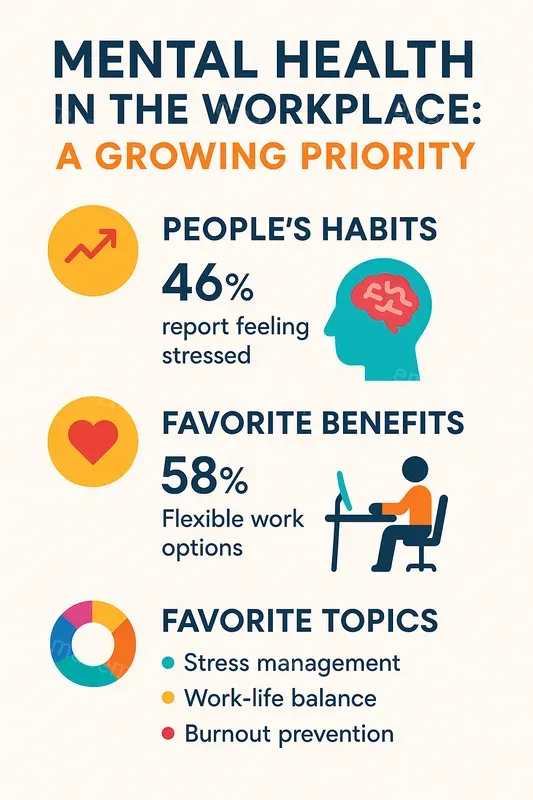 MENTAL HEALTH IN THE WORKPLACE: A GROWING PRIORITY

PEOPLE'S HABITS

46%

report feeling stressed

FAVORITE BENEFITS

58%

Flexible work options

FAVORITE TOPICS

Stress management

Work-life balance

Burnout prevention